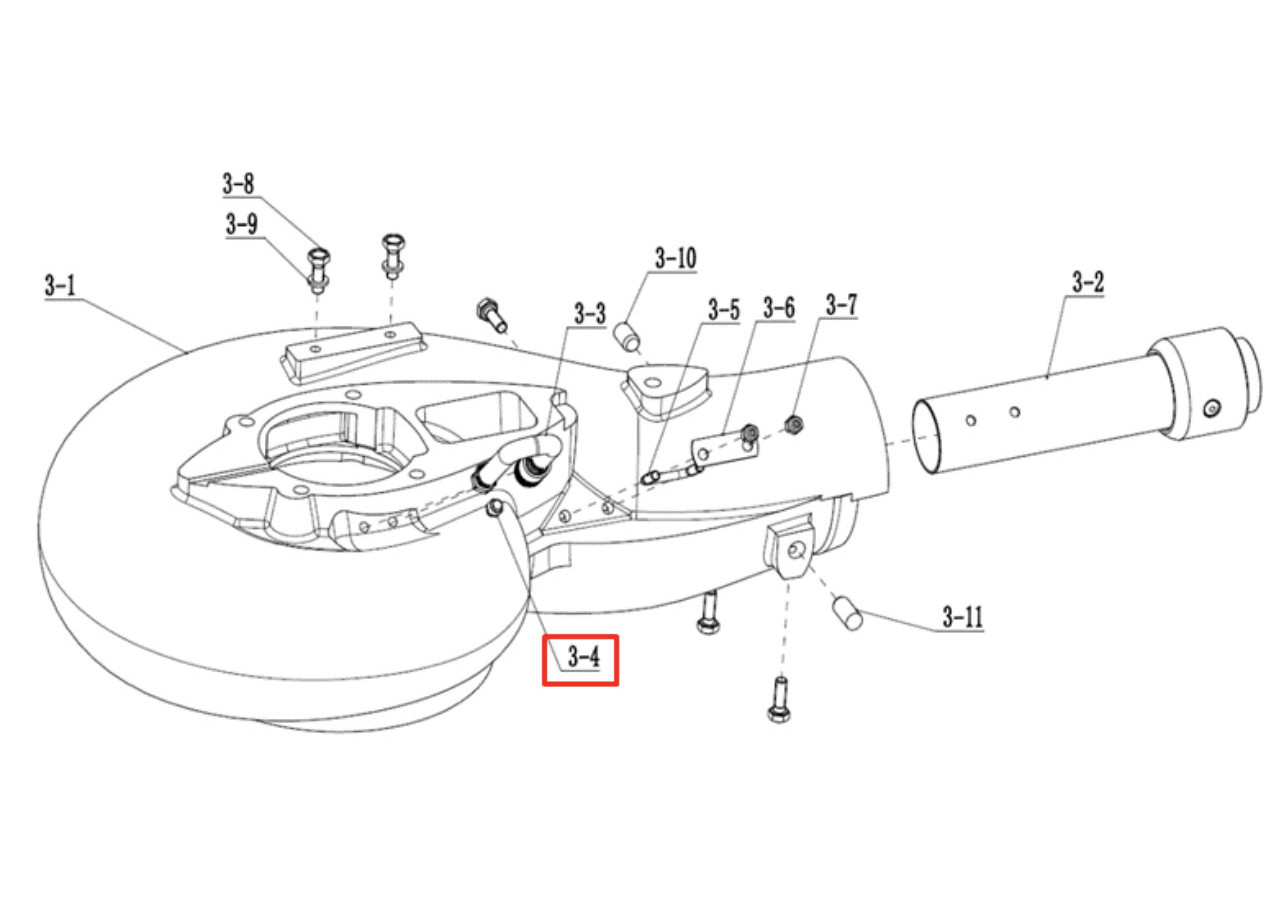 3-8
3-9
3-1
3-10
3-3
3-5
3-6
3-7
3-2
3-11
3-4