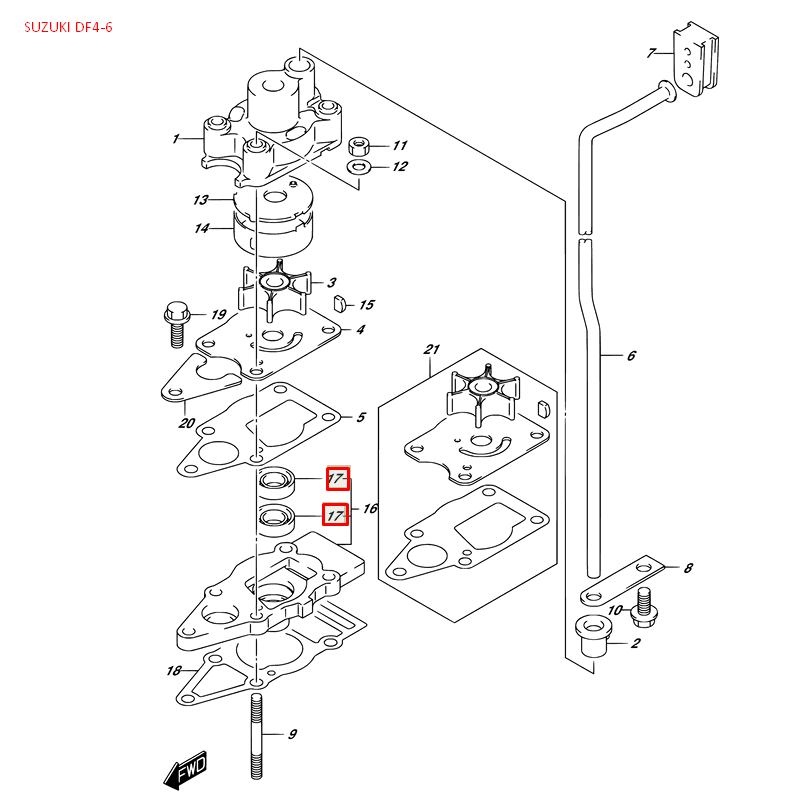 SUZUKI DF4-6

7
1
11
12
13
14
3
15
19
4
6
21
20
5
17
17
16
8
10
2
18
9
FWD