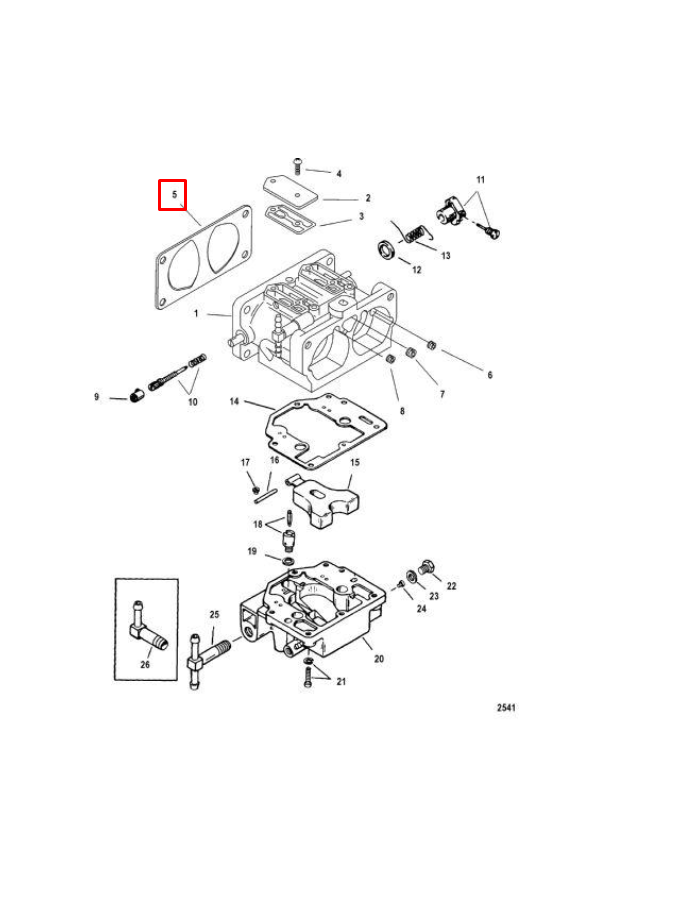 5
4
2
3
11
13
12
1
6
7
8
9
10
14
17
16
15
18
19
22
23
24
25
26
20
21
2541