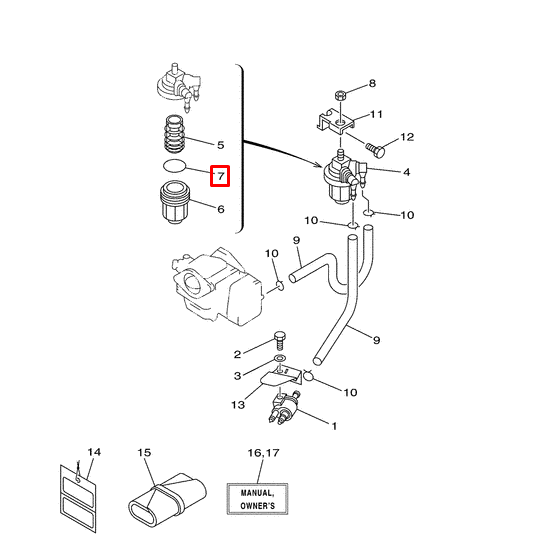 8
11
12
5
7
4
6
10
10
9
10
9
2
3
10
13
1
14
15
16,17
MANUAL,
OWNER'S