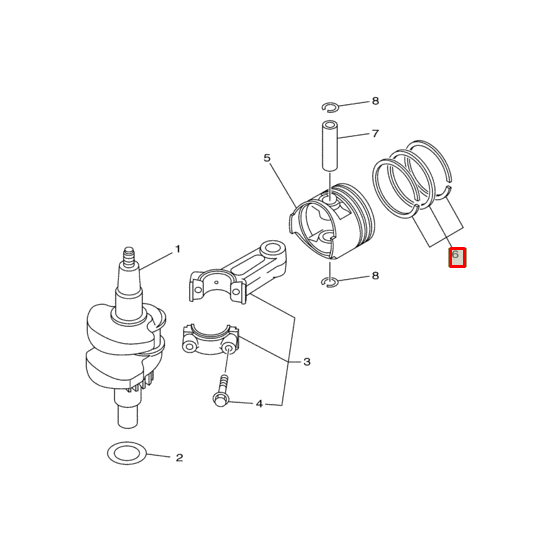 8
7
5
6
1
8
3
4
2