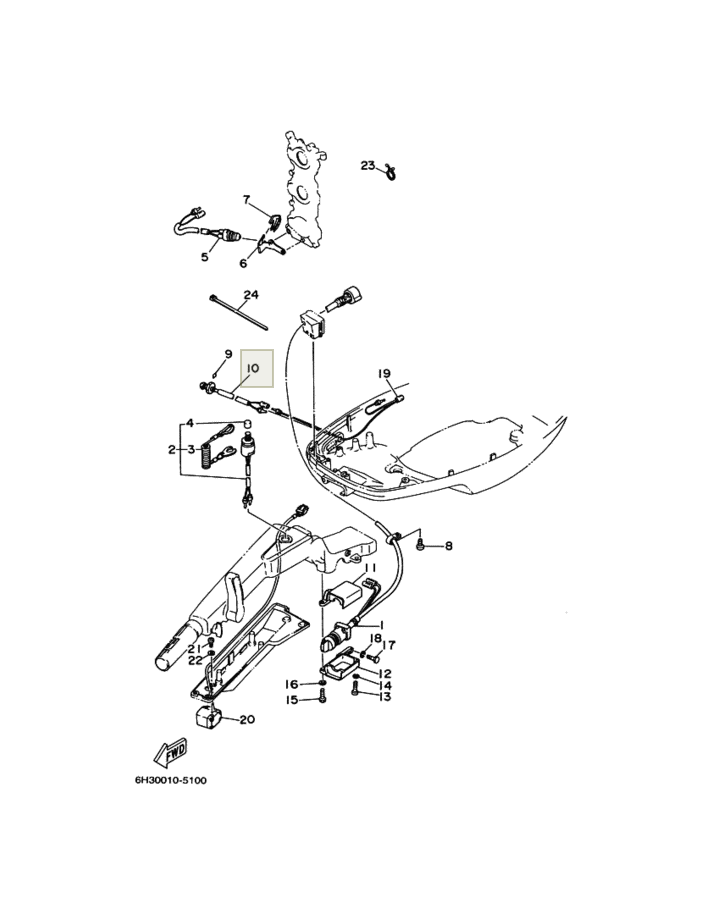 23
7
5
6
24
9
10
19
4
2
3
8
11
1
18
17
21
22
12
16
14
15
13
20
FWD
6H30010-5100