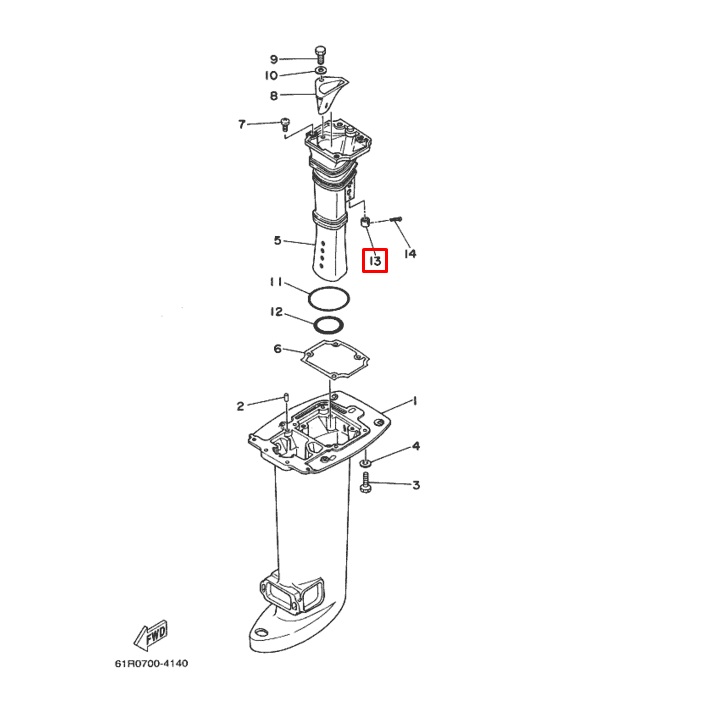 9
10
8
7
5
13
14
11
12
6
2
1
4
3
FWD
61R0700-4140