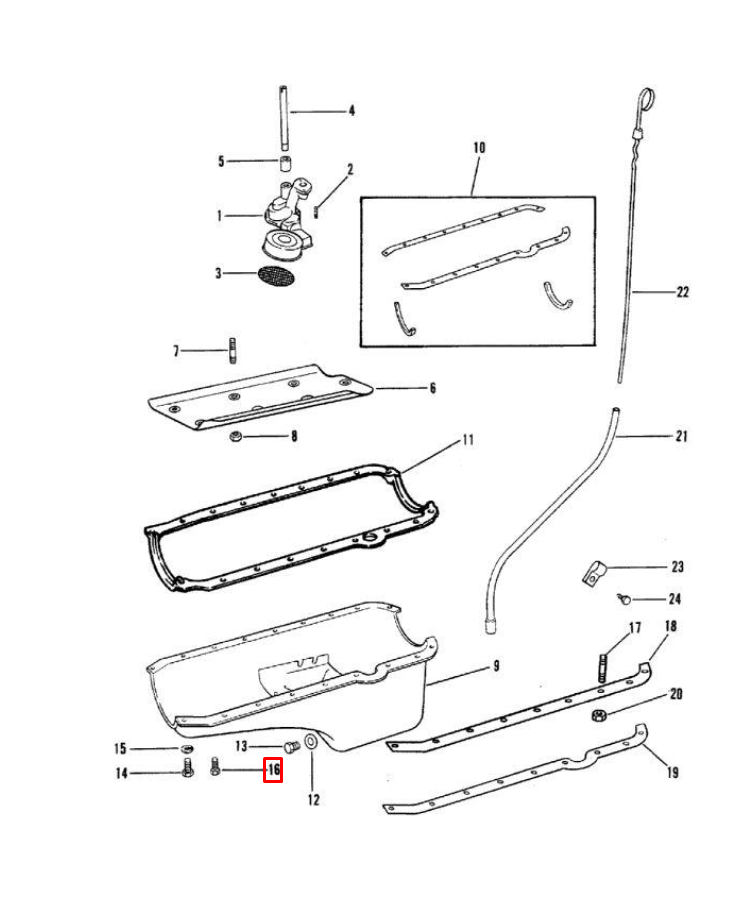 4
5
2
1
3
10
22
7
6
8
11
21
23
24
17
18
9
20
15
13
14
16
12
19