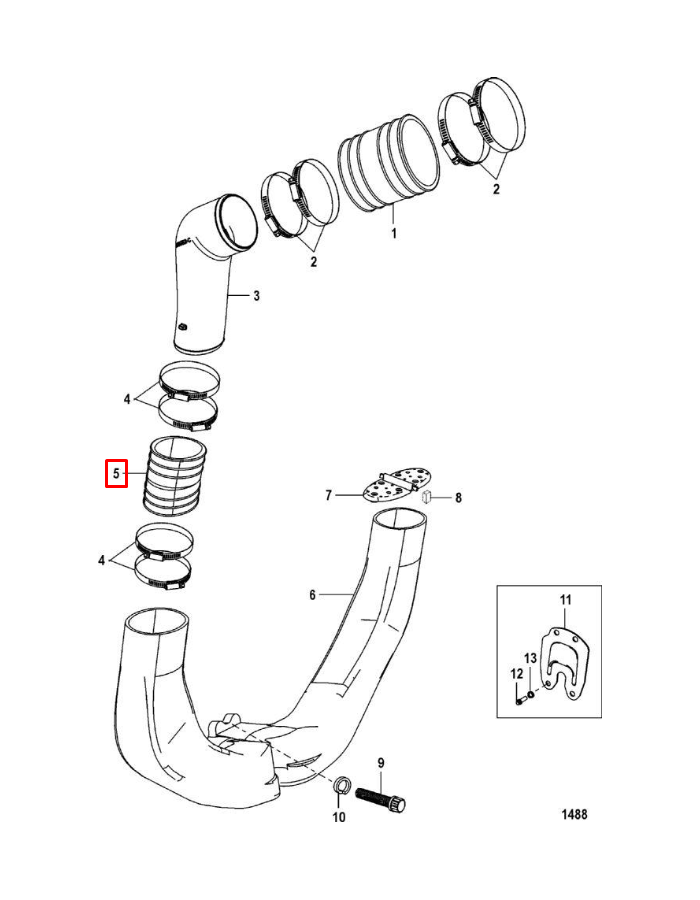 2
1
2
3
4
5
7
8
4
6
11
13
12
9
10
1488