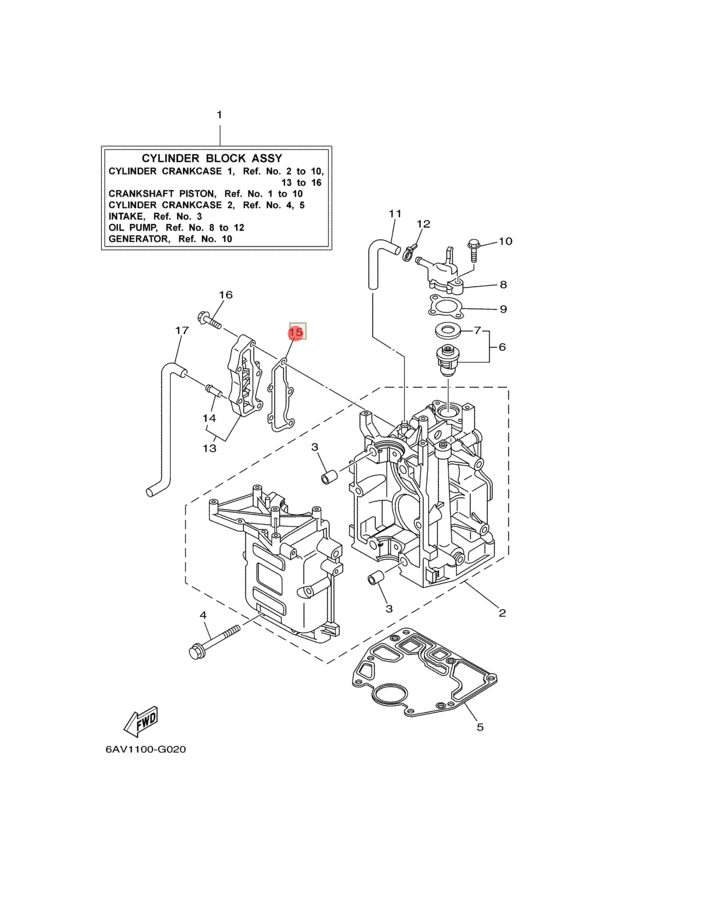 1

CYLINDER BLOCK ASSY
CYLINDER CRANKCASE 1, Ref. No. 2 to 10, 13 to 16
CRANKSHAFT PISTON, Ref. No. 1 to 10
CYLINDER CRANKCASE 2, Ref. No. 4, 5
INTAKE, Ref. No. 3
OIL PUMP, Ref. No. 8 to 12
GENERATOR, Ref. No. 10

11
12
10
8
9
7
6
16
15
17
14
13
3
3
2
4
5
FWD

6AV1100-G020