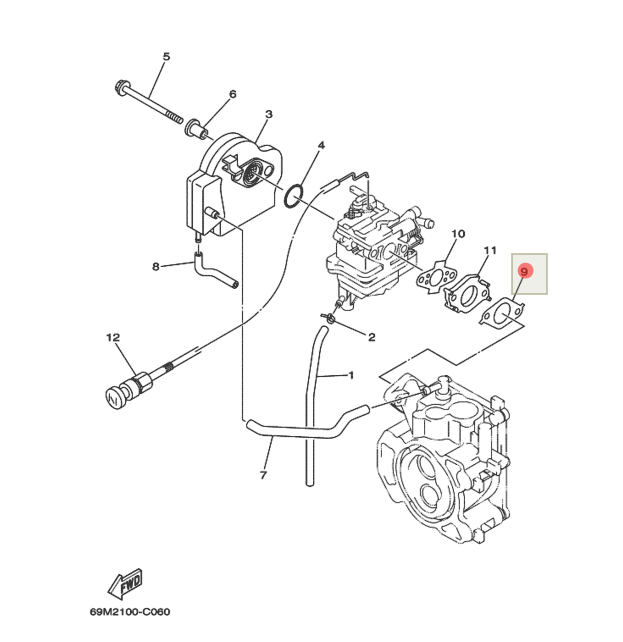 5
6
3
4
10
11
9
8
2
12
1
7
FWD
69M2100-C060