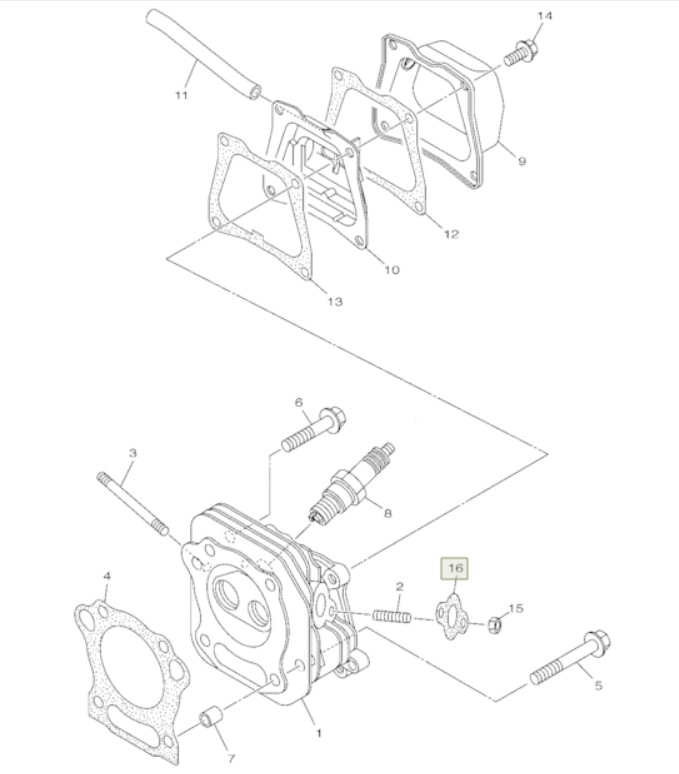 14
11
9
12
10
13
6
3
8
16
2
15
4
5
1
7