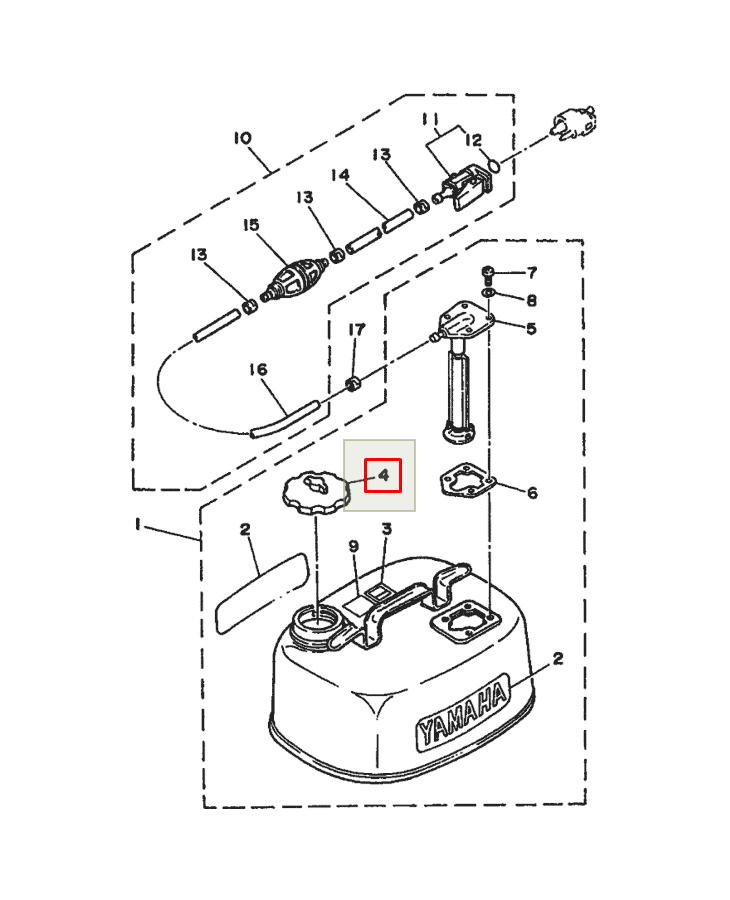 10
11
12
13
14
13
15
13
7
8
5
17
16
4
6
1
2
9
3
2
YAMAHA