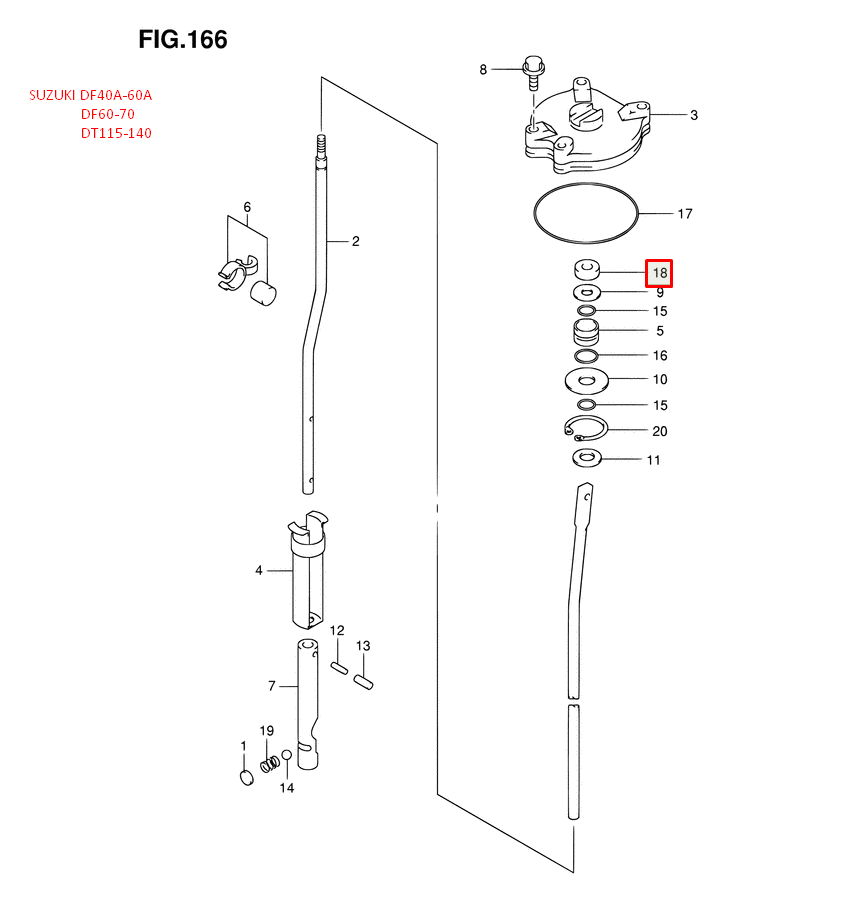 FIG.166

SUZUKI DF40A-60A
DF60-70
DT115-140

8
3
17
18
9
15
5
16
10
15
20
11
6
2
4
12
13
7
19
1
14