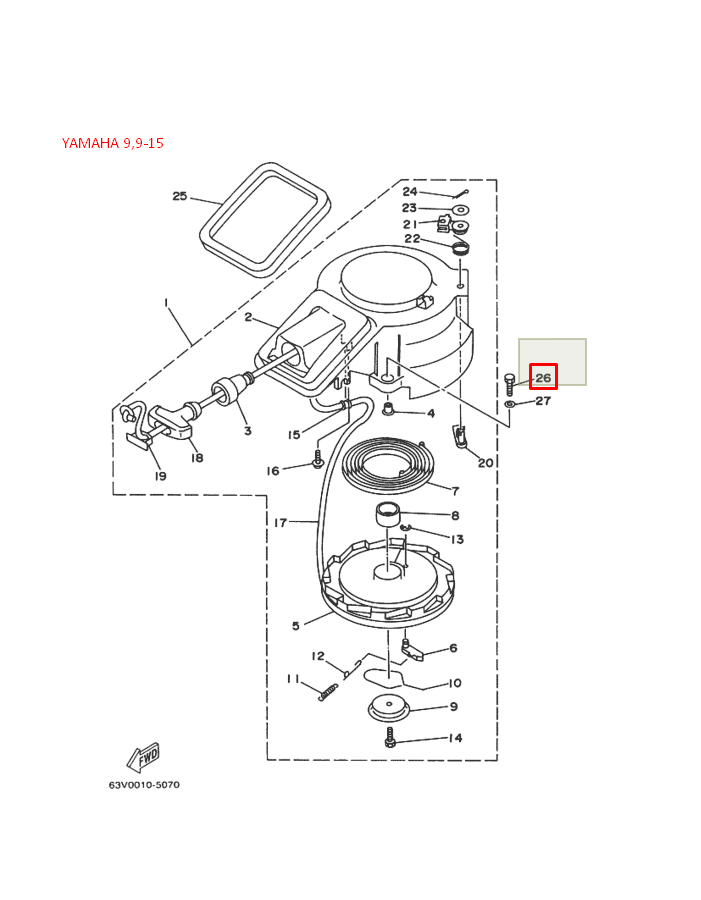 YAMAHA 9,9-15

25
24
23
21
22
1
2
26
27
4
3
15
20
18
19
16
7
17
8
13
5
6
12
11
10
9
14
FWD
63V0010-5070