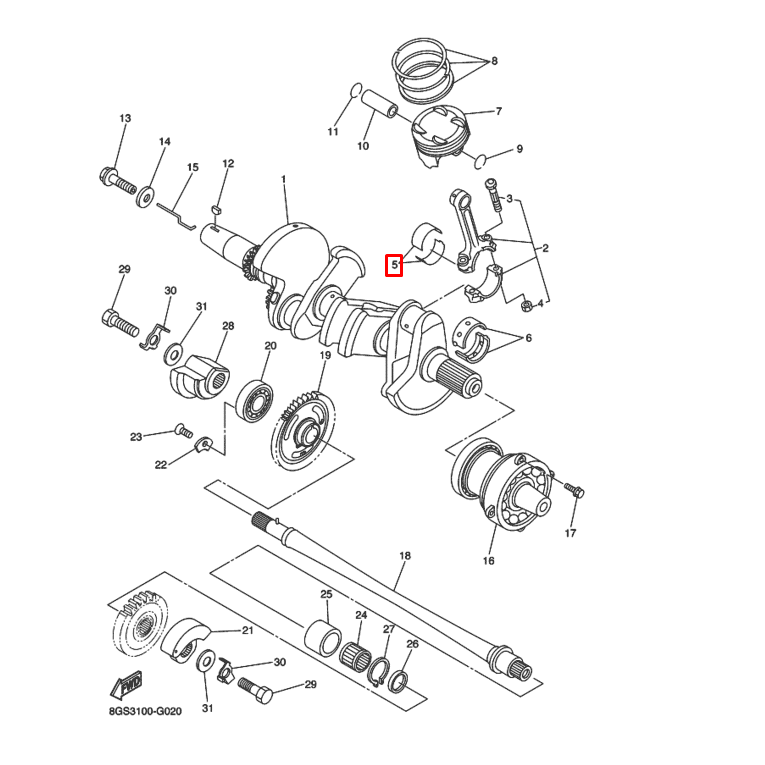 8
7
11
10
9
13
14
15
12
1
3
2
5
4
6
29
30
31
28
20
19
23
22
17
16
18
25
24
27
26
21
30
29
31
FWD
8GS3100-G020