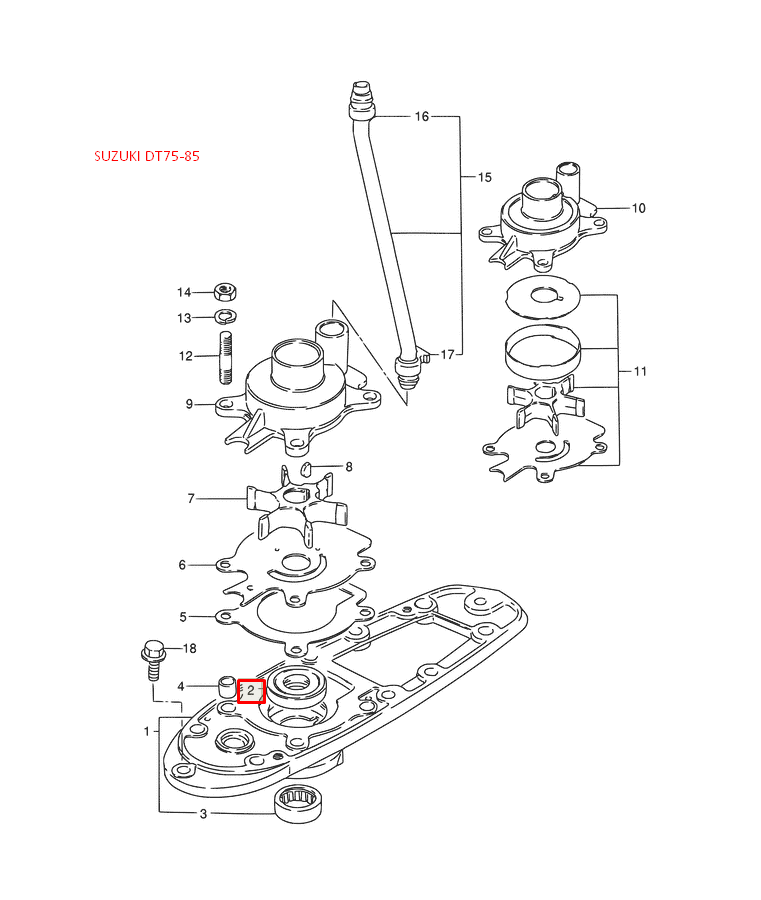 SUZUKI DT75-85

16
15
10
14
13
12
17
11
9
8
7
6
5
18
4
2
1
3