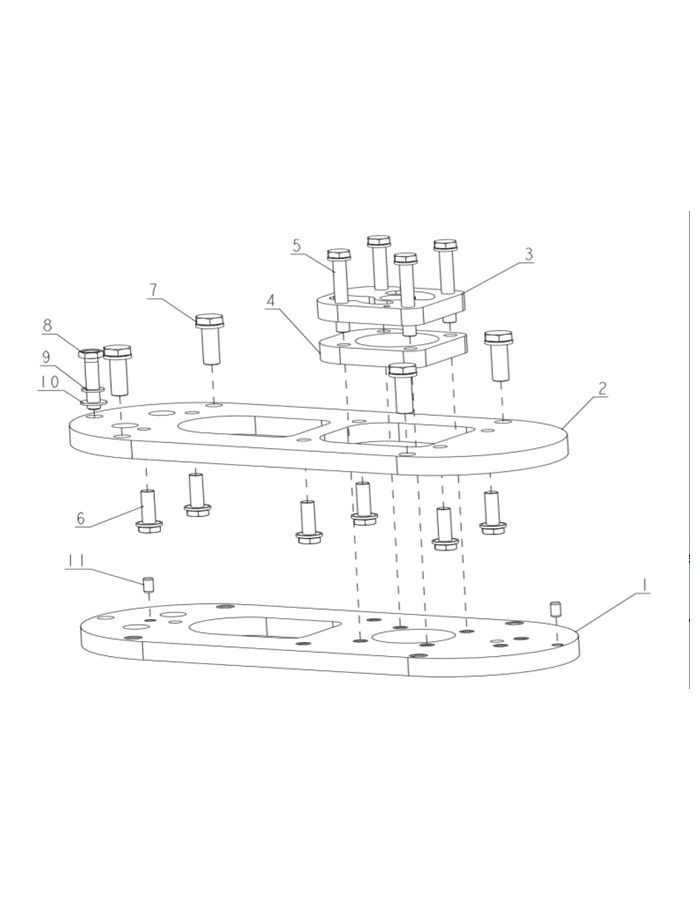 5
3
7
4
8
9
10
2
6
11
1