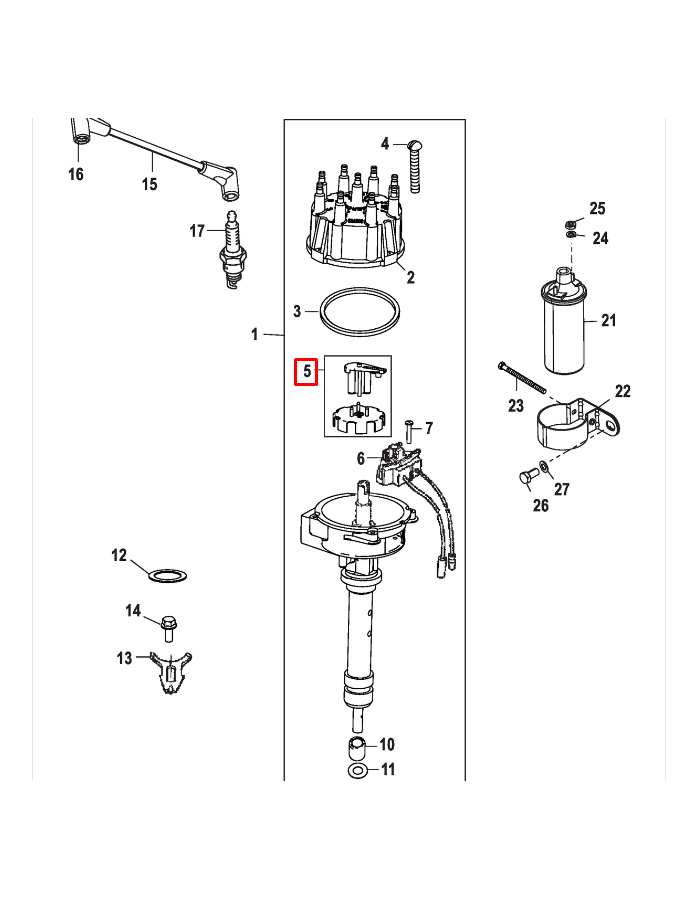 16
15
17
4
2
3
1
5
7
6
25
24
21
23
22
27
26
12
14
13
10
11