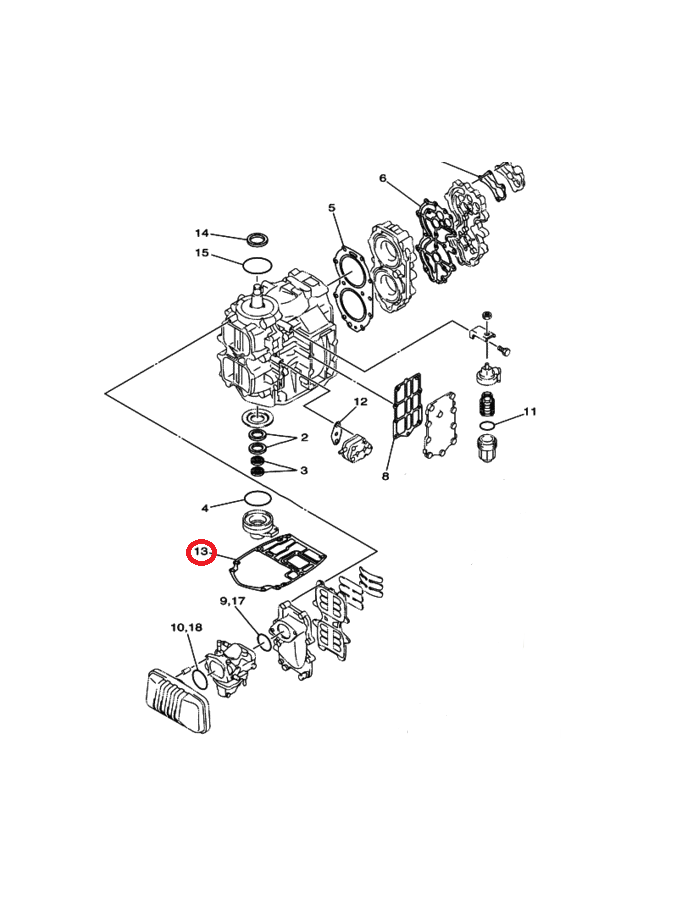 6
5
14
15
12
11
2
3
8
4
13
9,17
10,18