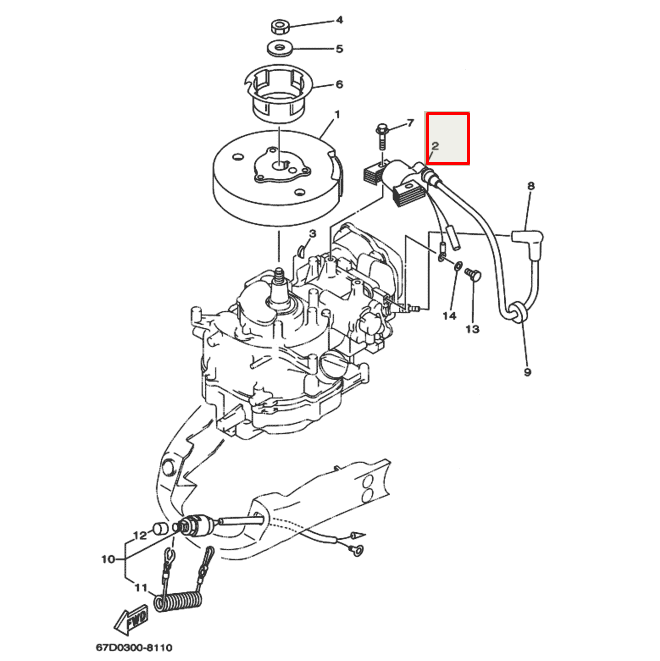 4
5
6
1
7
2
8
3
14
13
9
12
10
11
FWD
67D0300-8110