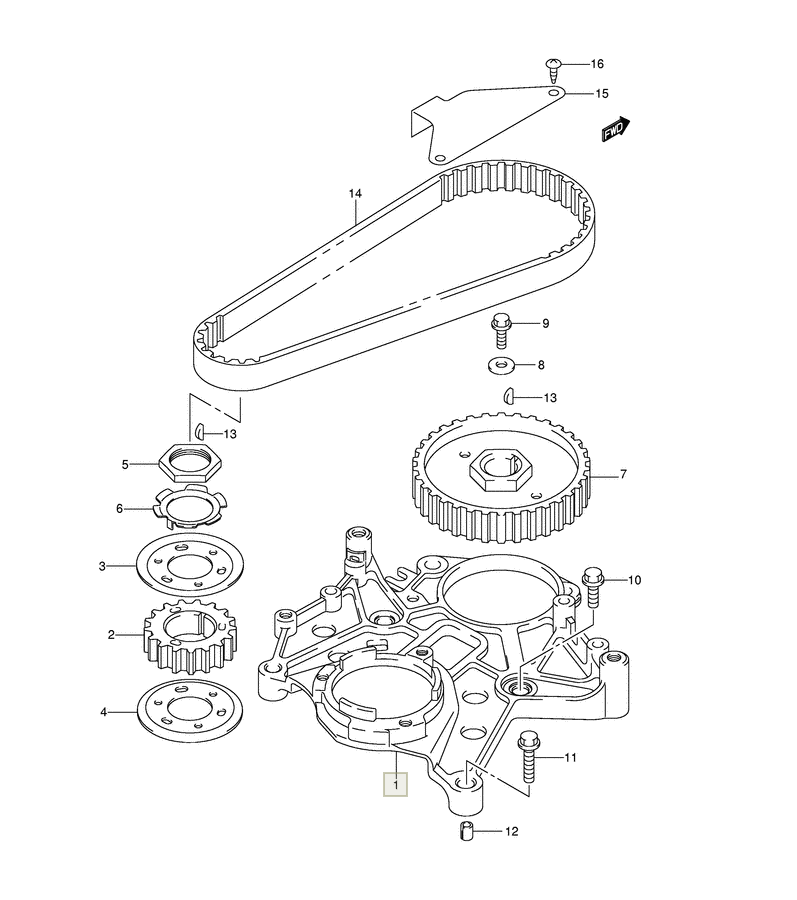 16
15
FWD
14
9
8
13
13
5
7
6
3
10
2
4
11
1
12